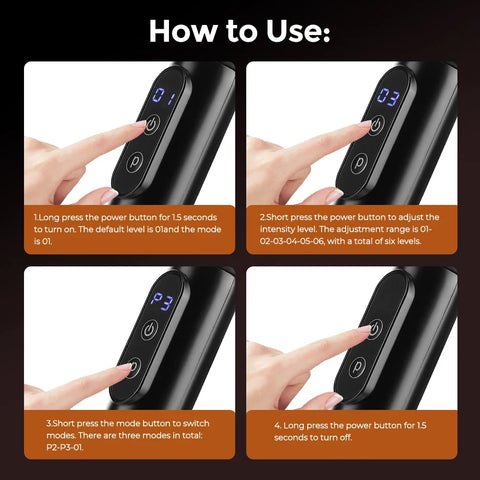 How to Use:

01

P

1.Long press the power button for 1.5 seconds to turn on. The default level is 01and the mode is 01.

03

P

2.Short press the power button to adjust the intensity level. The adjustment range is 01-02-03-04-05-06, with a total of six levels.

P3

3.Short press the mode button to switch modes. There are three modes in total: P2-P3-01.

P

4. Long press the power button for 1.5 seconds to turn off.